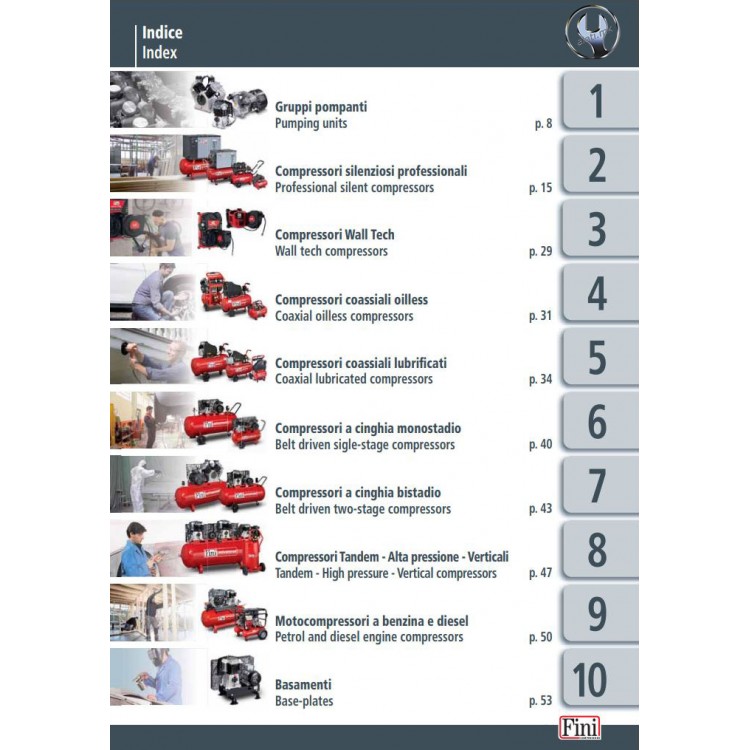 Indice
Index

Gruppi pompanti
Pumping units
p. 8
1

Compressori silenziosi professionali
Professional silent compressors
p. 15
2

Compressori Wall Tech
Wall tech compressors
p. 29
3

Compressori coassiali oilless
Coaxial oilless compressors
p. 31
4

Compressori coassiali lubrificati
Coaxial lubricated compressors
p. 34
5

Compressori a cinghia monostadio
Belt driven sigle-stage compressors
p. 40
6

Compressori a cinghia bistadio
Belt driven two-stage compressors
p. 43
7

Compressori Tandem - Alta pressione - Verticali
Tandem - High pressure - Vertical compressors
p. 47
8

Motocompressori a benzina e diesel
Petrol and diesel engine compressors
p. 50
9

Basamenti
Base-plates
p. 53
10

Fini